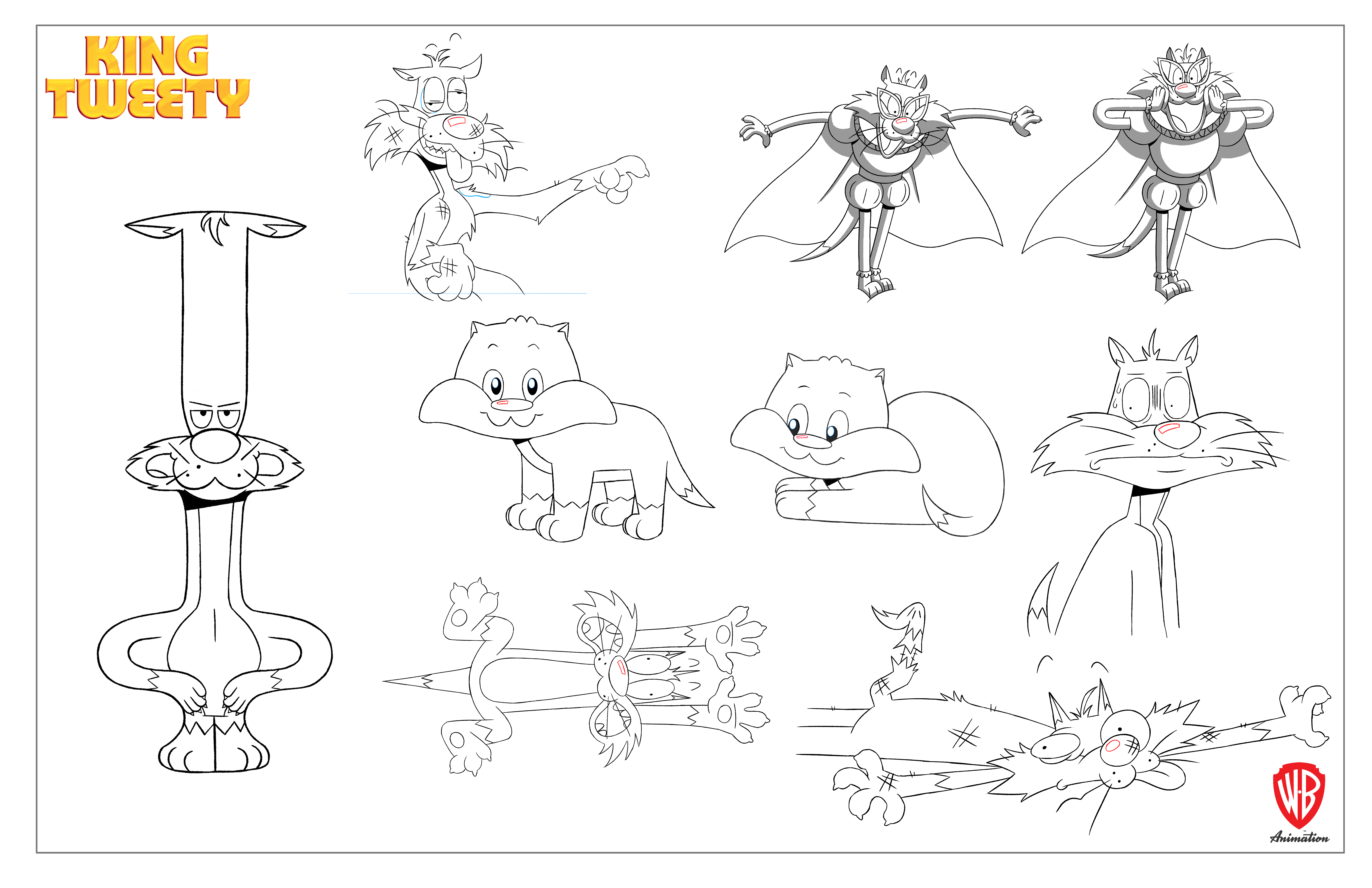 KING TWEETY

WB
Animation